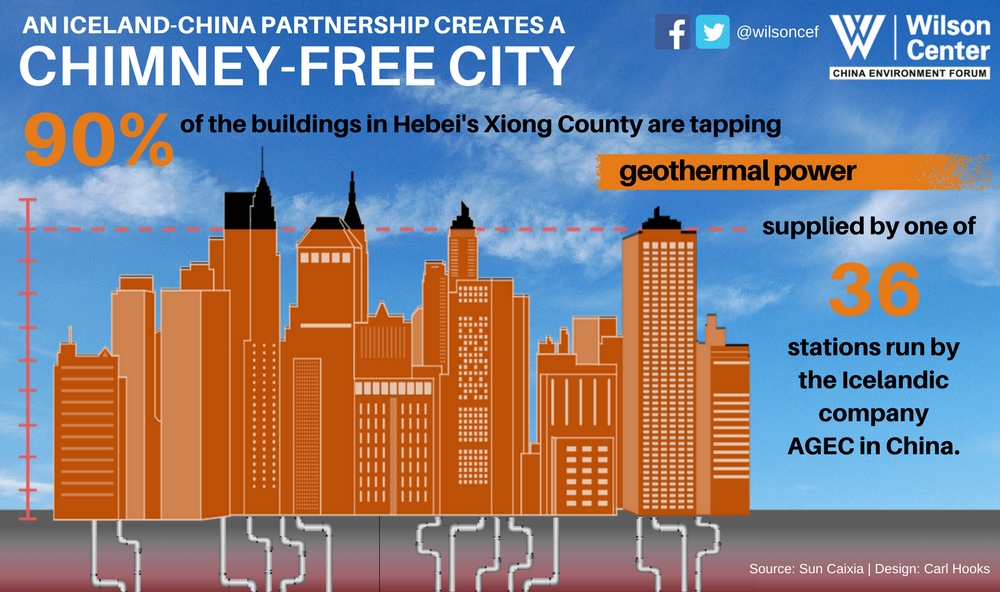 AN ICELAND-CHINA PARTNERSHIP CREATES A
CHIMNEY-FREE CITY

@wilsoncef

Wilson Center
CHINA ENVIRONMENT FORUM

90% of the buildings in Hebei's Xiong County are tapping

geothermal power

supplied by one of

36

stations run by the Icelandic company AGEC in China.

Source: Sun Caixia | Design: Carl Hooks