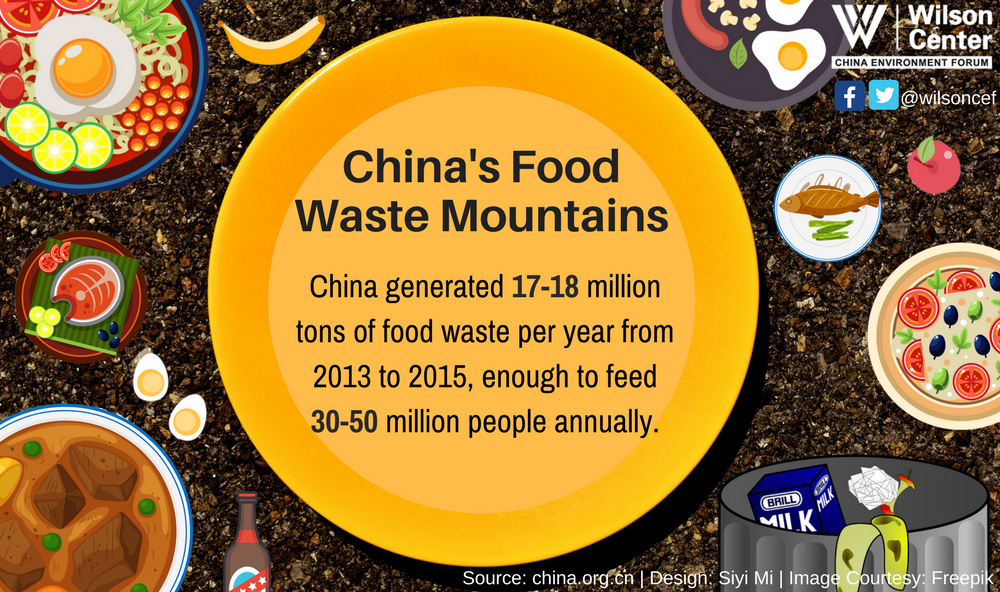 W Wilson Center
CHINA ENVIRONMENT FORUM
@wilsoncef

China's Food Waste Mountains

China generated 17-18 million tons of food waste per year from 2013 to 2015, enough to feed 30-50 million people annually.

BRILL
MILK
MILK

Source: china.org.cn | Design: Siyi Mi | Image Courtesy: Freepik